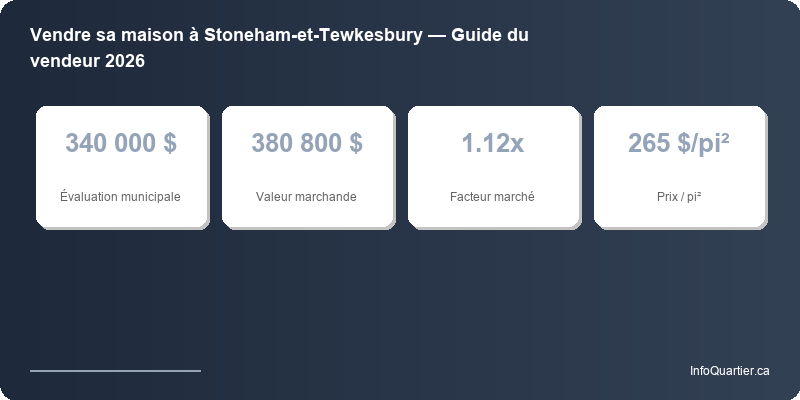 Vendre sa maison à Stoneham-et-Tewkesbury — Guide du vendeur 2026

340 000 $
Évaluation municipale

380 800 $
Valeur marchande

1.12x
Facteur marché

265 $/pi²
Prix / pi²

InfoQuartier.ca