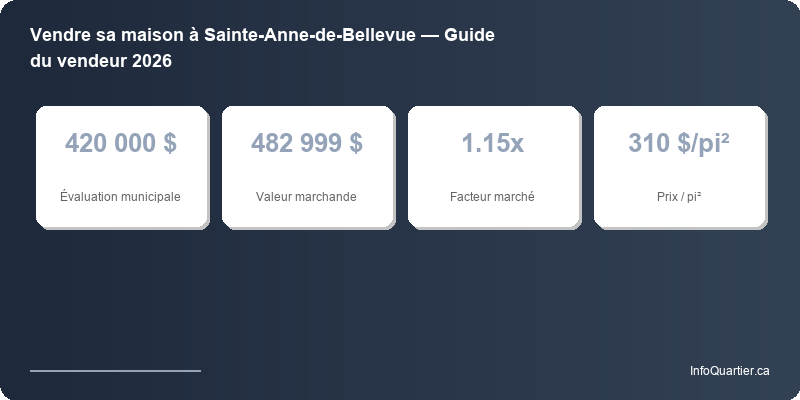 Vendre sa maison à Sainte-Anne-de-Bellevue — Guide du vendeur 2026

420 000 $

Évaluation municipale

482 999 $

Valeur marchande

1.15x

Facteur marché

310 $/pi²

Prix / pi²

InfoQuartier.ca