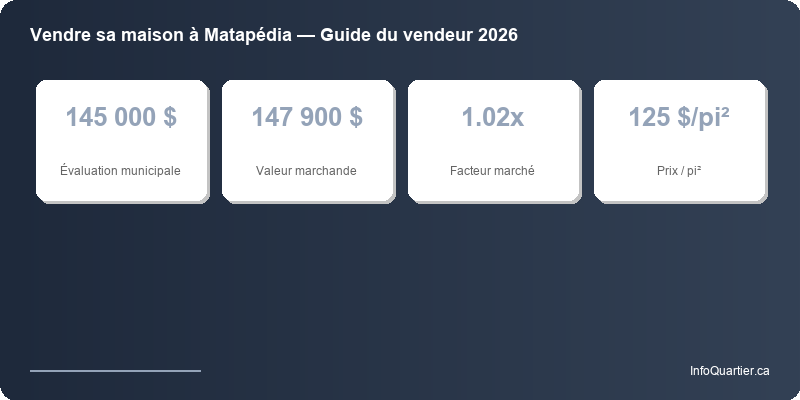 Vendre sa maison à Matapédia — Guide du vendeur 2026

145 000 $
Évaluation municipale

147 900 $
Valeur marchande

1.02x
Facteur marché

125 $/pi²
Prix / pi²

InfoQuartier.ca