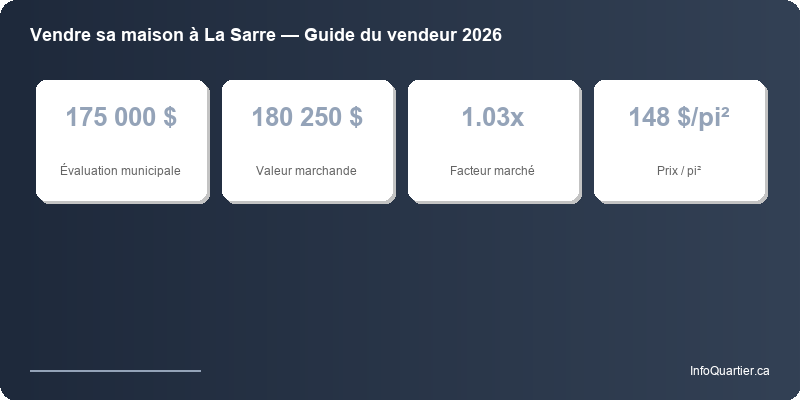 Vendre sa maison à La Sarre — Guide du vendeur 2026

175 000 $
Évaluation municipale

180 250 $
Valeur marchande

1.03x
Facteur marché

148 $/pi²
Prix / pi²

InfoQuartier.ca