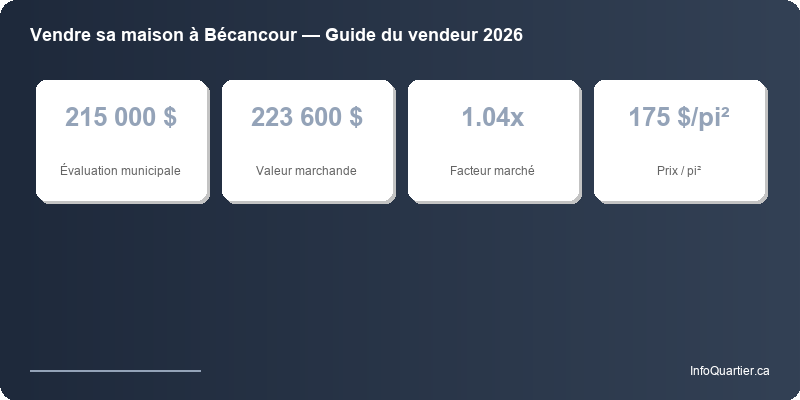 Vendre sa maison à Bécancour — Guide du vendeur 2026

215 000 $
Évaluation municipale

223 600 $
Valeur marchande

1.04x
Facteur marché

175 $/pi²
Prix / pi²

InfoQuartier.ca