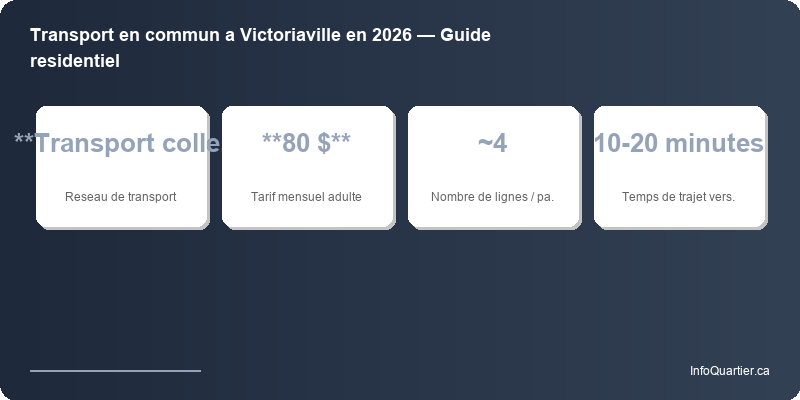 Transport en commun a Victoriaville en 2026 — Guide residentiel

**Transport colle

Reseau de transport

**80 $**

Tarif mensuel adulte

~4

Nombre de lignes / pa.

10-20 minutes

Temps de trajet vers.

InfoQuartier.ca