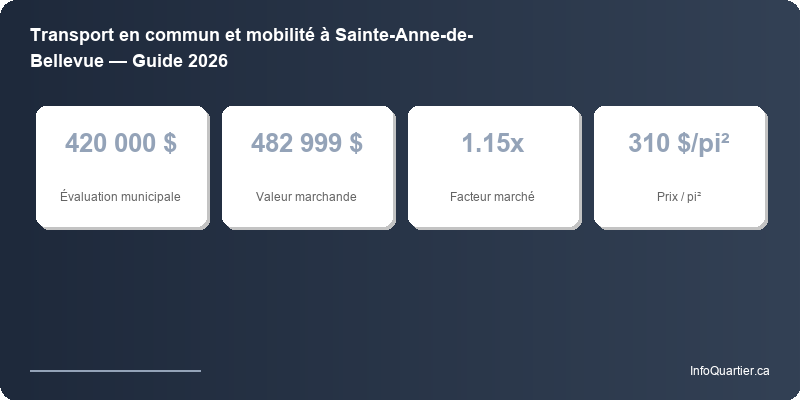 Transport en commun et mobilité à Sainte-Anne-de-Bellevue — Guide 2026

420 000 $
Évaluation municipale

482 999 $
Valeur marchande

1.15x
Facteur marché

310 $/pi²
Prix / pi²

InfoQuartier.ca