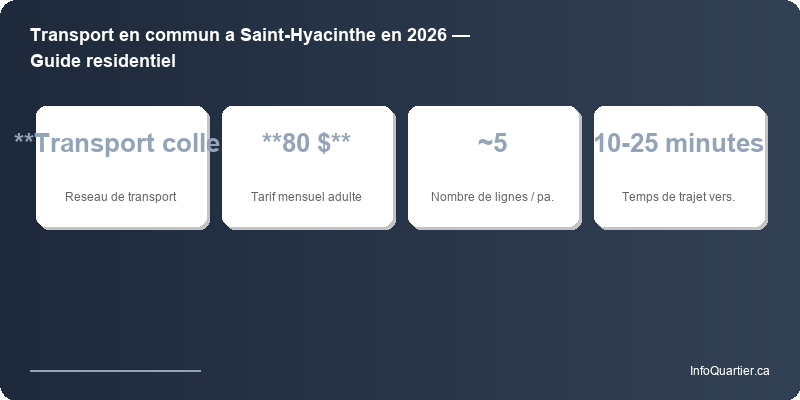 Transport en commun a Saint-Hyacinthe en 2026 — Guide residentiel

**Transport colle

Reseau de transport

**80 $**

Tarif mensuel adulte

~5

Nombre de lignes / pa.

10-25 minutes

Temps de trajet vers.

InfoQuartier.ca