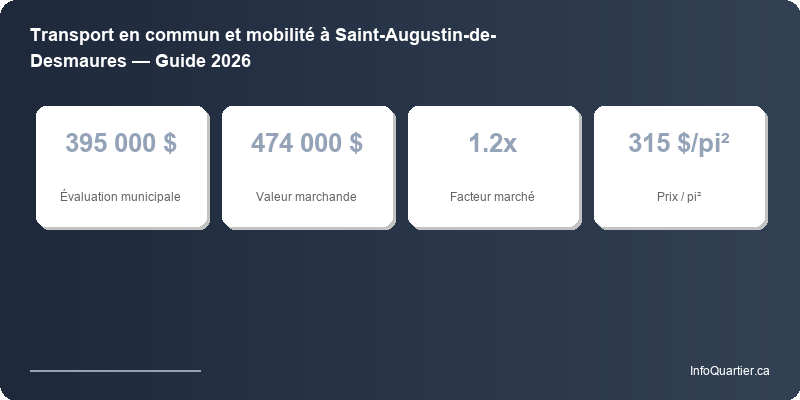 Transport en commun et mobilité à Saint-Augustin-de-Desmaures — Guide 2026

395 000 $
Évaluation municipale

474 000 $
Valeur marchande

1.2x
Facteur marché

315 $/pi²
Prix / pi²

InfoQuartier.ca