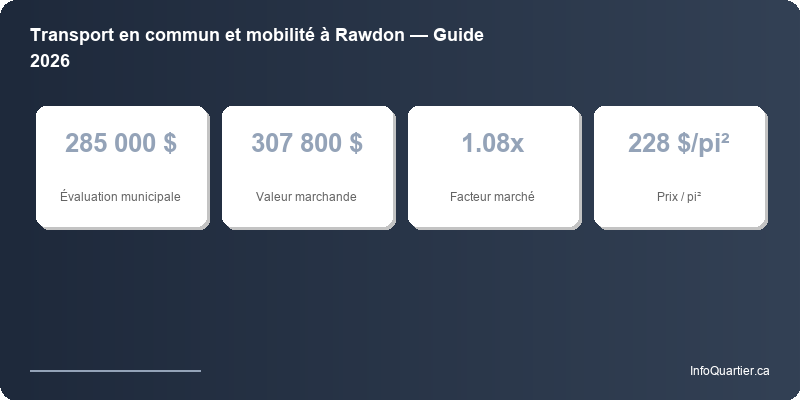 Transport en commun et mobilité à Rawdon — Guide 2026

285 000 $
Évaluation municipale

307 800 $
Valeur marchande

1.08x
Facteur marché

228 $/pi²
Prix / pi²

InfoQuartier.ca