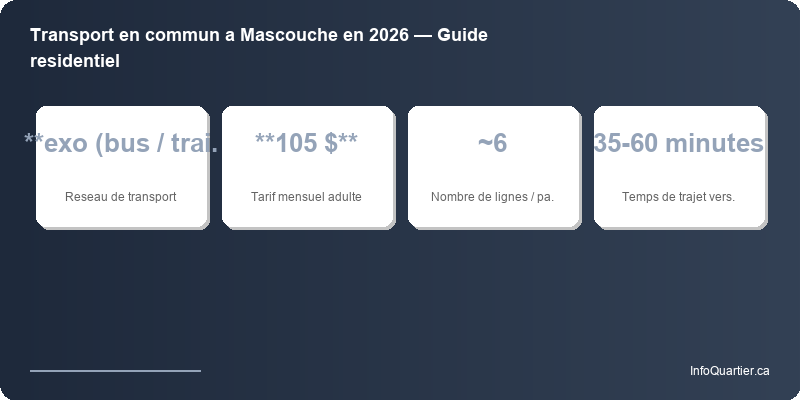 Transport en commun a Mascouche en 2026 — Guide residentiel

**exo (bus / trai.
Reseau de transport

**105 $**
Tarif mensuel adulte

~6
Nombre de lignes / pa.

35-60 minutes
Temps de trajet vers.

InfoQuartier.ca