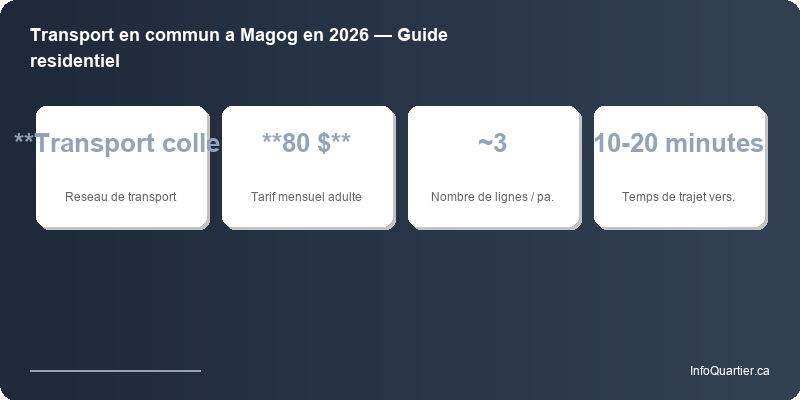 Transport en commun a Magog en 2026 — Guide residentiel

**Transport colle

Reseau de transport

**80 $**

Tarif mensuel adulte

~3

Nombre de lignes / pa.

10-20 minutes

Temps de trajet vers.

InfoQuartier.ca