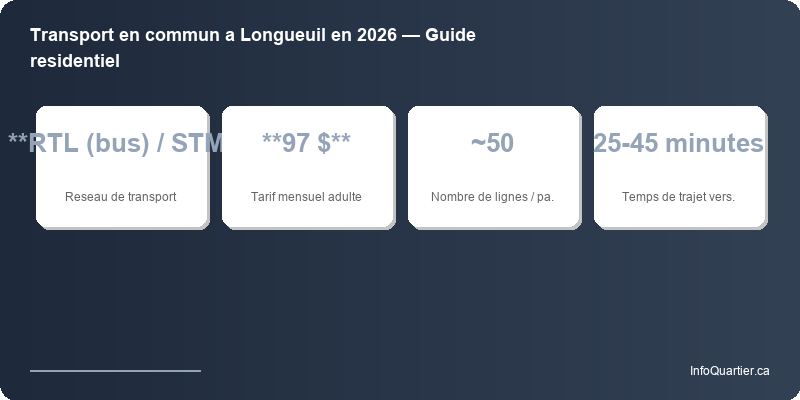 Transport en commun a Longueuil en 2026 — Guide residentiel

**RTL (bus) / STM

Reseau de transport

**97 $**

Tarif mensuel adulte

~50

Nombre de lignes / pa.

25-45 minutes

Temps de trajet vers.

InfoQuartier.ca