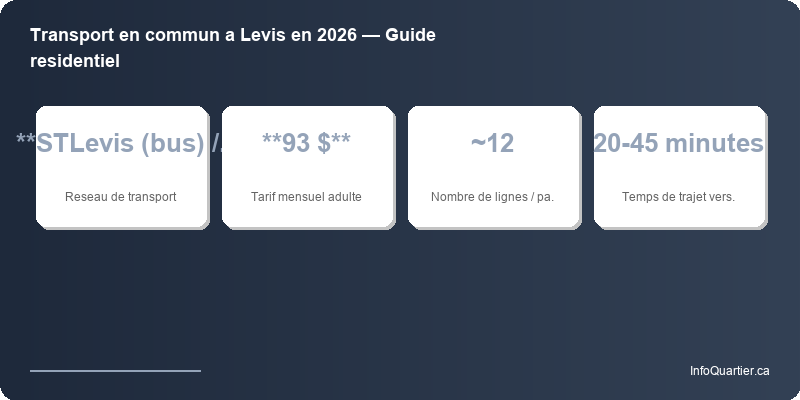 Transport en commun a Levis en 2026 — Guide residentiel

**STLevis (bus) /.

Reseau de transport

**93 $**

Tarif mensuel adulte

~12

Nombre de lignes / pa.

20-45 minutes

Temps de trajet vers.

InfoQuartier.ca