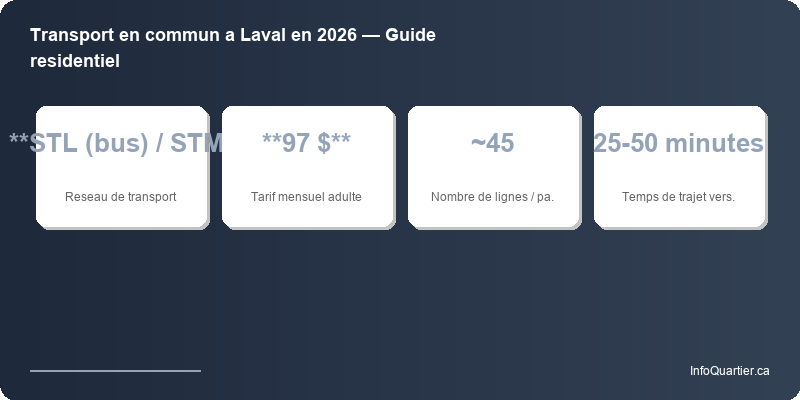 Transport en commun a Laval en 2026 — Guide residentiel

**STL (bus) / STM

Reseau de transport

**97 $**

Tarif mensuel adulte

~45

Nombre de lignes / pa.

25-50 minutes

Temps de trajet vers.

InfoQuartier.ca