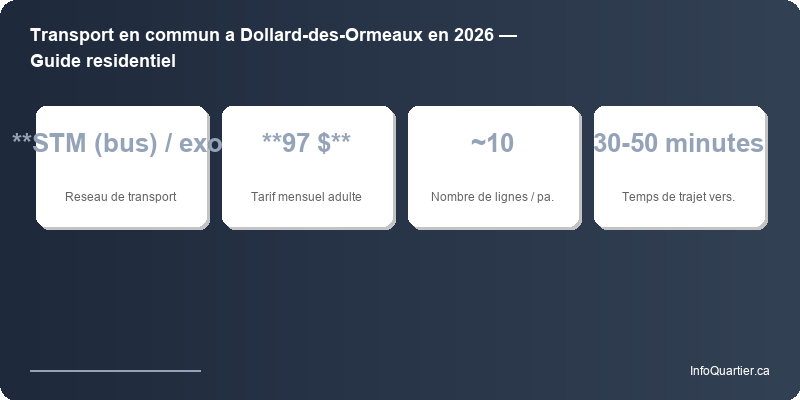 Transport en commun a Dollard-des-Ormeaux en 2026 — Guide residentiel

**STM (bus) / exo

Reseau de transport

**97 $**

Tarif mensuel adulte

~10

Nombre de lignes / pa.

30-50 minutes

Temps de trajet vers.

InfoQuartier.ca