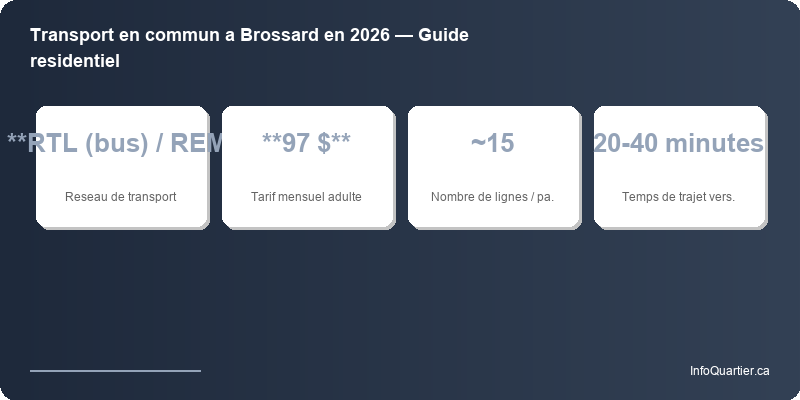 Transport en commun a Brossard en 2026 — Guide residentiel

**RTL (bus) / REM

Reseau de transport

**97 $**

Tarif mensuel adulte

~15

Nombre de lignes / pa.

20-40 minutes

Temps de trajet vers.

InfoQuartier.ca