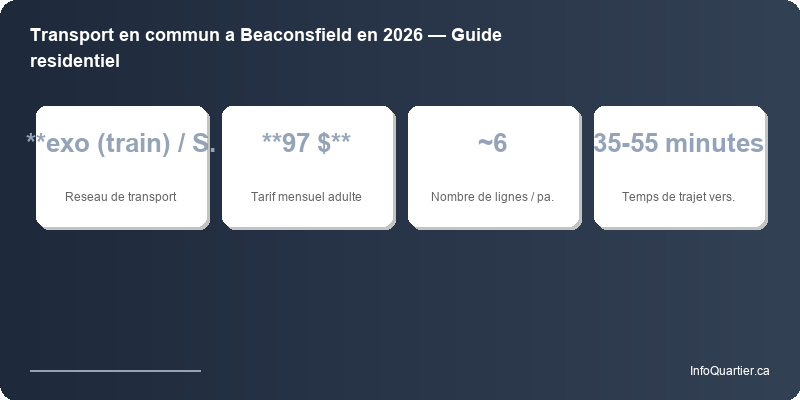 Transport en commun a Beaconsfield en 2026 — Guide residentiel

**exo (train) / S.

Reseau de transport

**97 $**

Tarif mensuel adulte

~6

Nombre de lignes / pa.

35-55 minutes

Temps de trajet vers.

InfoQuartier.ca