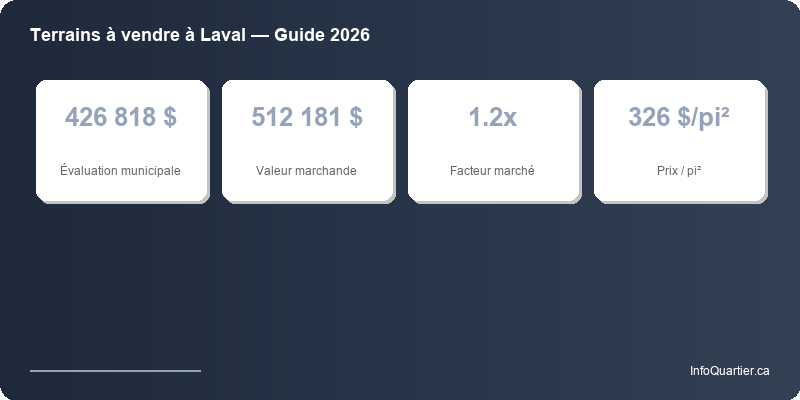 Terrains à vendre à Laval — Guide 2026

426 818 $

Évaluation municipale

512 181 $

Valeur marchande

1.2x

Facteur marché

326 $/pi²

Prix / pi²

InfoQuartier.ca