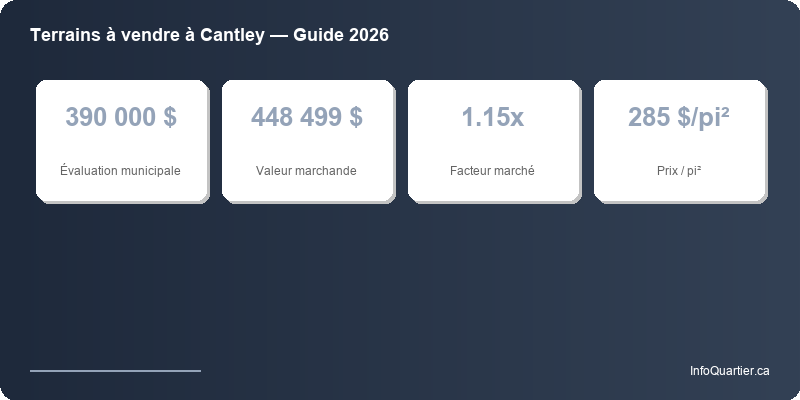 Terrains à vendre à Cantley — Guide 2026

390 000 $

Évaluation municipale

448 499 $

Valeur marchande

1.15x

Facteur marché

285 $/pi²

Prix / pi²

InfoQuartier.ca