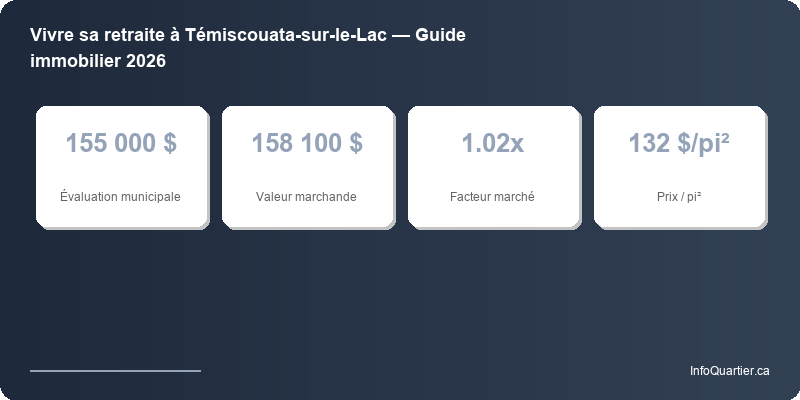 Vivre sa retraite à Témiscouata-sur-le-Lac — Guide immobilier 2026

155 000 $
Évaluation municipale

158 100 $
Valeur marchande

1.02x
Facteur marché

132 $/pi²
Prix / pi²

InfoQuartier.ca