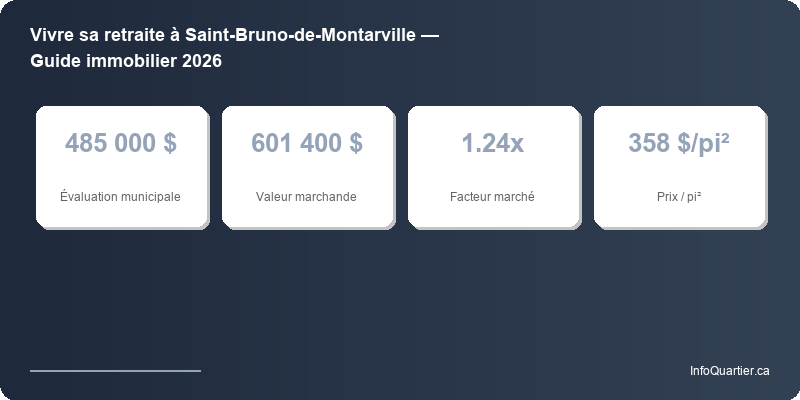 Vivre sa retraite à Saint-Bruno-de-Montarville — Guide immobilier 2026

485 000 $

Évaluation municipale

601 400 $

Valeur marchande

1.24x

Facteur marché

358 $/pi²

Prix / pi²

InfoQuartier.ca