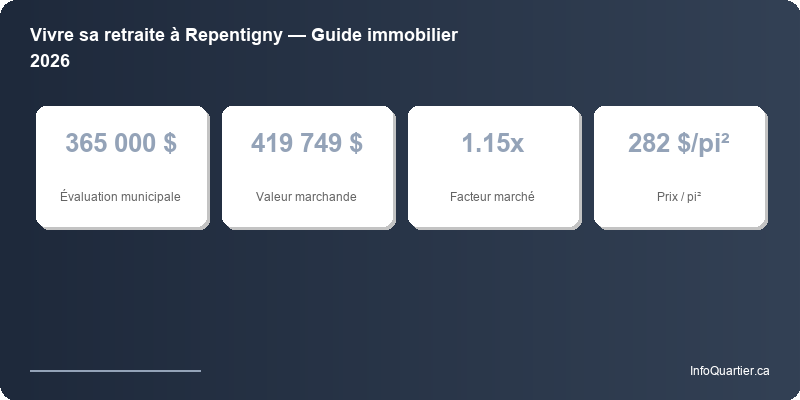 Vivre sa retraite à Repentigny — Guide immobilier 2026

365 000 $
Évaluation municipale

419 749 $
Valeur marchande

1.15x
Facteur marché

282 $/pi²
Prix / pi²

InfoQuartier.ca