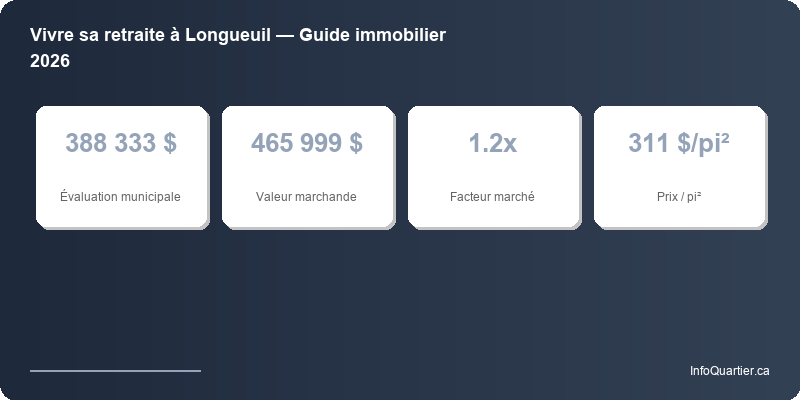 Vivre sa retraite à Longueuil — Guide immobilier 2026

388 333 $

Évaluation municipale

465 999 $

Valeur marchande

1.2x

Facteur marché

311 $/pi²

Prix / pi²

InfoQuartier.ca