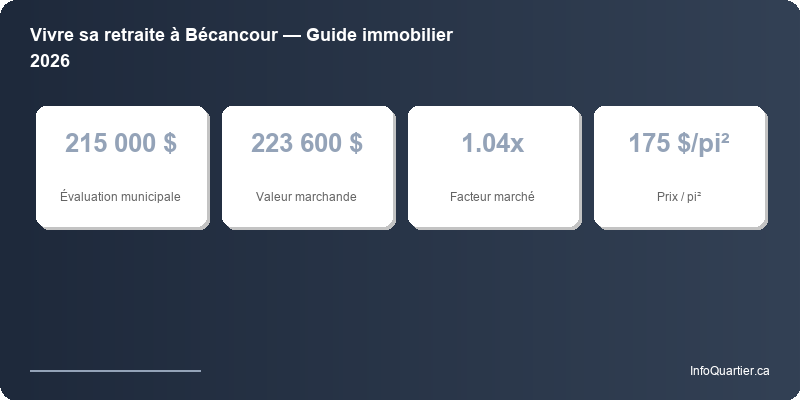 Vivre sa retraite à Bécancour — Guide immobilier 2026

215 000 $

Évaluation municipale

223 600 $

Valeur marchande

1.04x

Facteur marché

175 $/pi²

Prix / pi²

InfoQuartier.ca