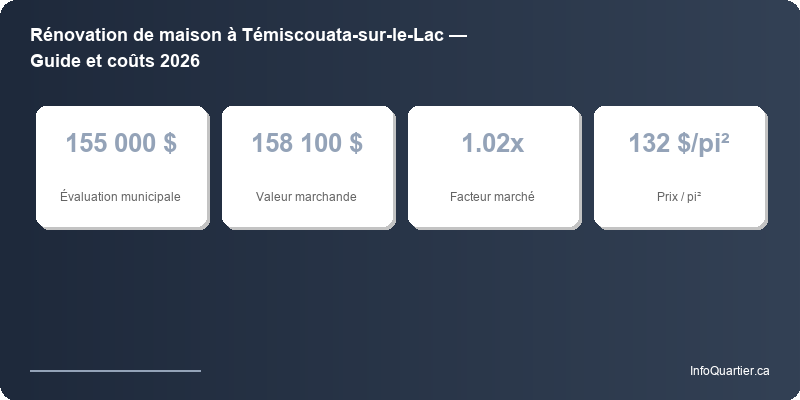 Rénovation de maison à Témiscouata-sur-le-Lac — Guide et coûts 2026

155 000 $
Évaluation municipale

158 100 $
Valeur marchande

1.02x
Facteur marché

132 $/pi²
Prix / pi²

InfoQuartier.ca