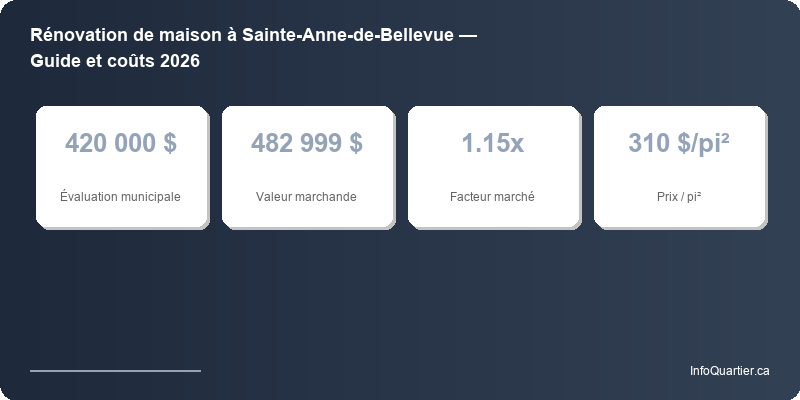 Rénovation de maison à Sainte-Anne-de-Bellevue — Guide et coûts 2026

420 000 $
Évaluation municipale

482 999 $
Valeur marchande

1.15x
Facteur marché

310 $/pi²
Prix / pi²

InfoQuartier.ca