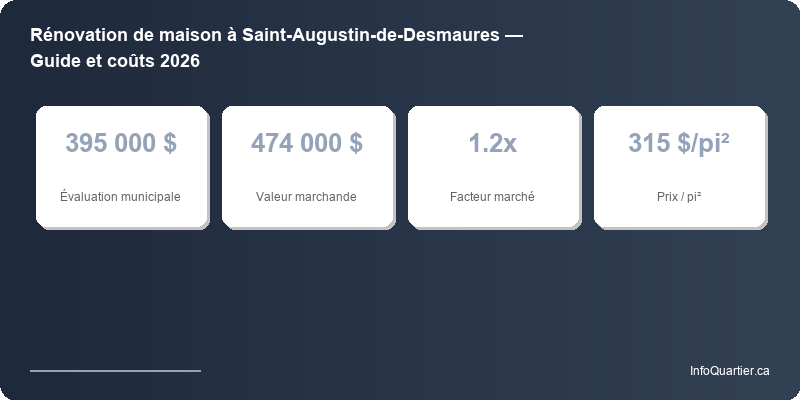 Rénovation de maison à Saint-Augustin-de-Desmaures — Guide et coûts 2026

395 000 $
Évaluation municipale

474 000 $
Valeur marchande

1.2x
Facteur marché

315 $/pi²
Prix / pi²

InfoQuartier.ca