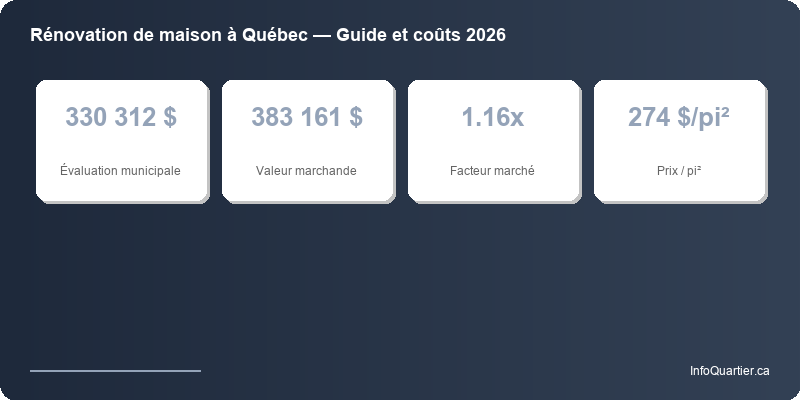 Rénovation de maison à Québec — Guide et coûts 2026

330 312 $
Évaluation municipale

383 161 $
Valeur marchande

1.16x
Facteur marché

274 $/pi²
Prix / pi²

InfoQuartier.ca