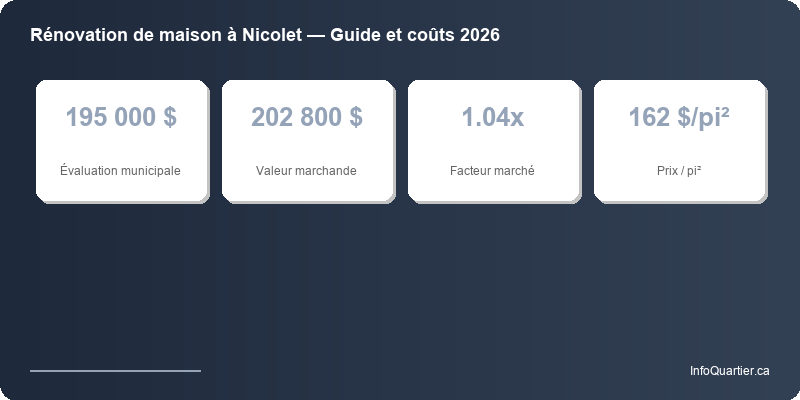 Rénovation de maison à Nicolet — Guide et coûts 2026

195 000 $
Évaluation municipale

202 800 $
Valeur marchande

1.04x
Facteur marché

162 $/pi²
Prix / pi²

InfoQuartier.ca