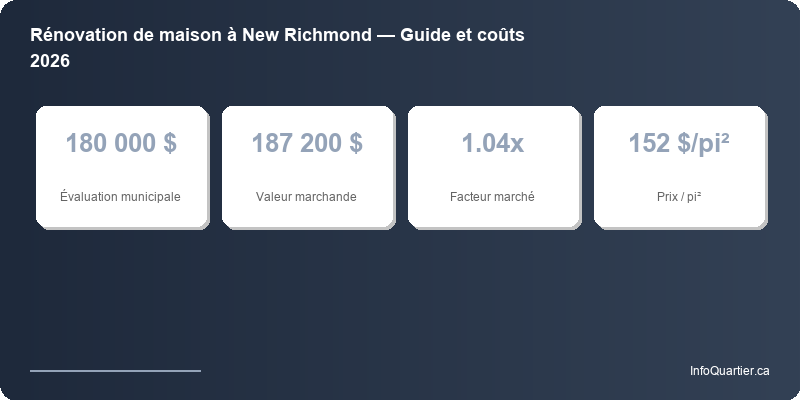 Rénovation de maison à New Richmond — Guide et coûts 2026

180 000 $

Évaluation municipale

187 200 $

Valeur marchande

1.04x

Facteur marché

152 $/pi²

Prix / pi²

InfoQuartier.ca