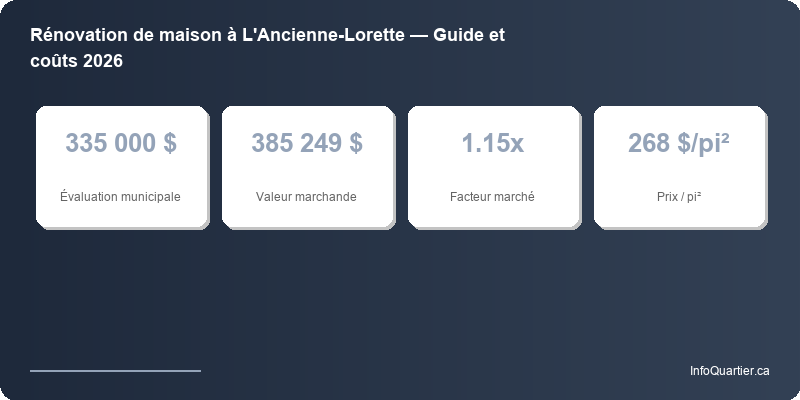 Rénovation de maison à L'Ancienne-Lorette — Guide et coûts 2026

335 000 $
Évaluation municipale

385 249 $
Valeur marchande

1.15x
Facteur marché

268 $/pi²
Prix / pi²

InfoQuartier.ca