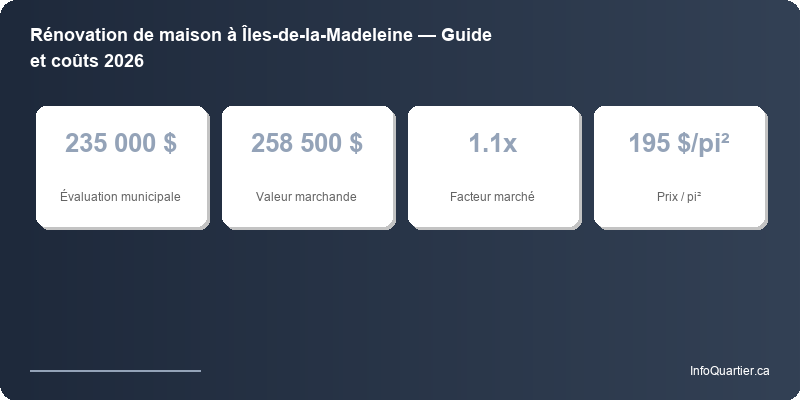 Rénovation de maison à Îles-de-la-Madeleine — Guide et coûts 2026

235 000 $
Évaluation municipale

258 500 $
Valeur marchande

1.1x
Facteur marché

195 $/pi²
Prix / pi²

InfoQuartier.ca