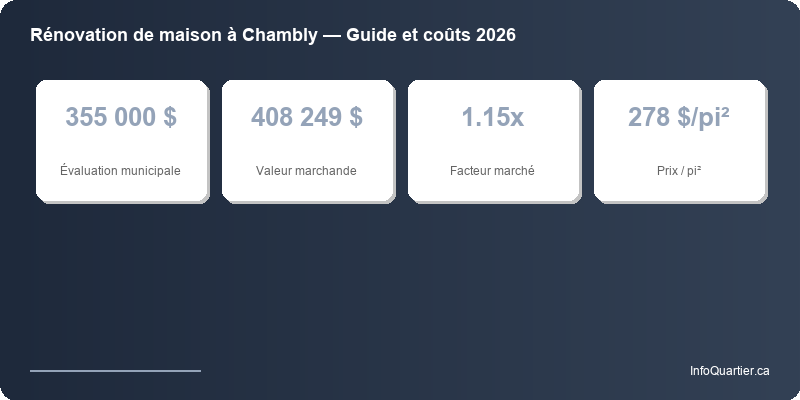 Rénovation de maison à Chambly — Guide et coûts 2026

355 000 $
Évaluation municipale

408 249 $
Valeur marchande

1.15x
Facteur marché

278 $/pi²
Prix / pi²

InfoQuartier.ca