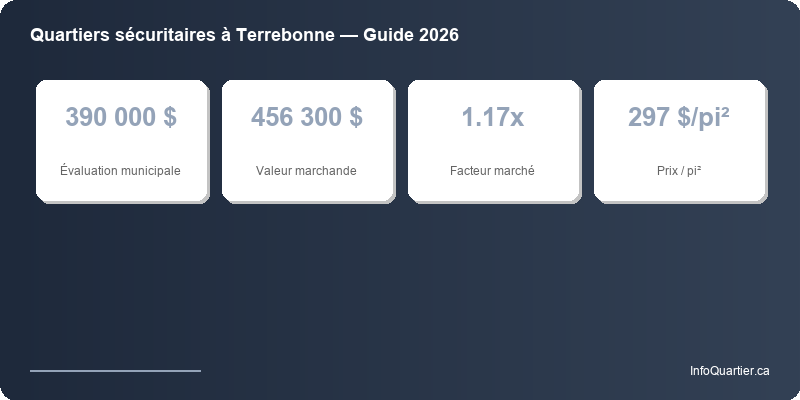 Quartiers sécuritaires à Terrebonne — Guide 2026

390 000 $

Évaluation municipale

456 300 $

Valeur marchande

1.17x

Facteur marché

297 $/pi²

Prix / pi²

InfoQuartier.ca