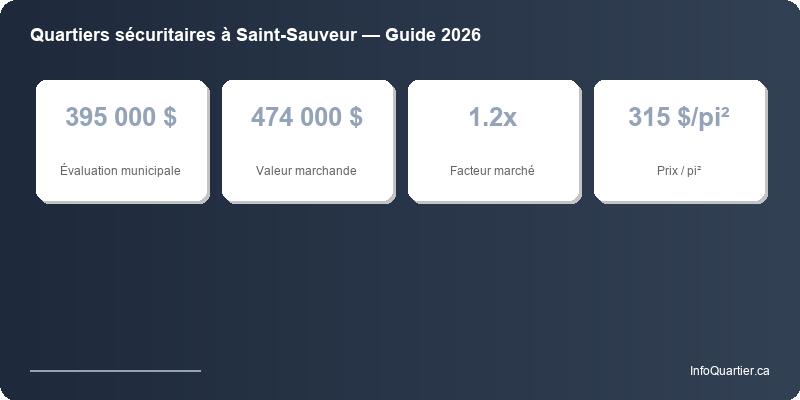 Quartiers sécuritaires à Saint-Sauveur — Guide 2026

395 000 $
Évaluation municipale

474 000 $
Valeur marchande

1.2x
Facteur marché

315 $/pi²
Prix / pi²

InfoQuartier.ca