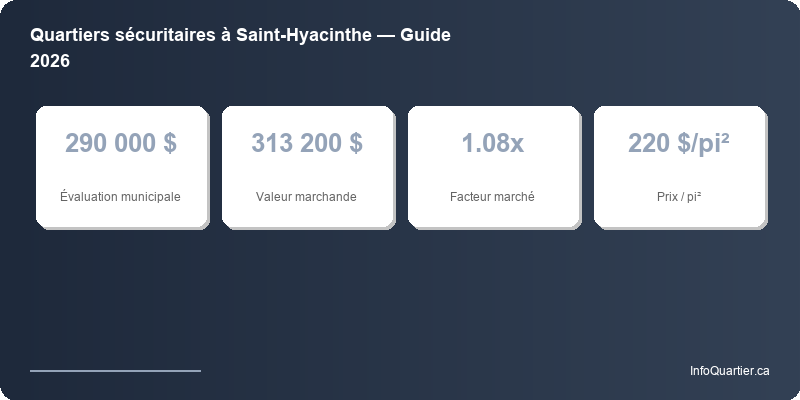 Quartiers sécuritaires à Saint-Hyacinthe — Guide 2026

290 000 $
Évaluation municipale

313 200 $
Valeur marchande

1.08x
Facteur marché

220 $/pi²
Prix / pi²

InfoQuartier.ca