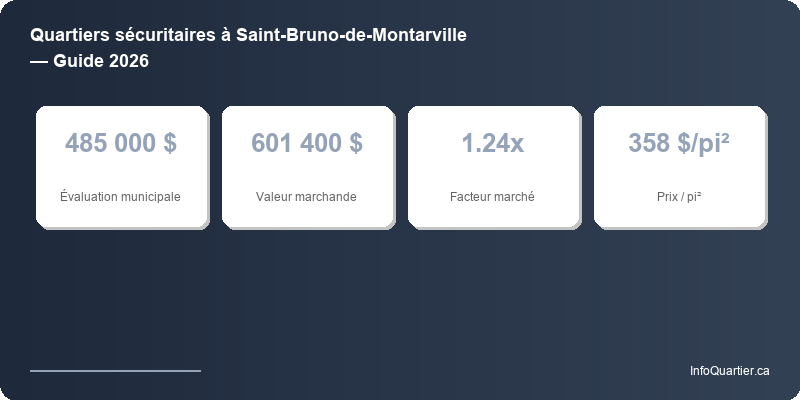 Quartiers sécuritaires à Saint-Bruno-de-Montarville — Guide 2026

485 000 $

Évaluation municipale

601 400 $

Valeur marchande

1.24x

Facteur marché

358 $/pi²

Prix / pi²

InfoQuartier.ca