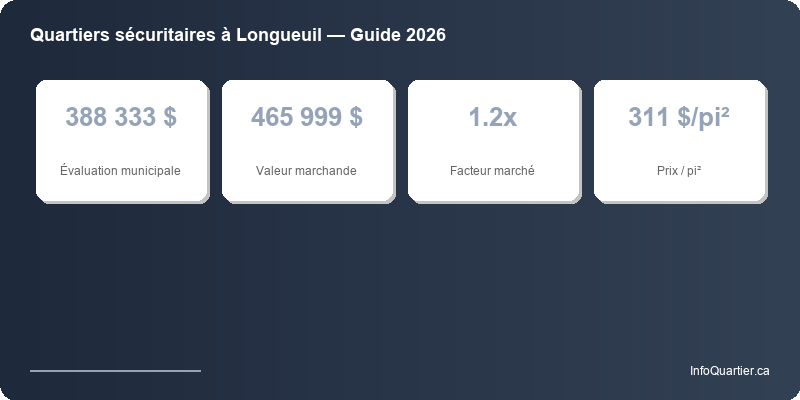 Quartiers sécuritaires à Longueuil — Guide 2026

388 333 $
Évaluation municipale

465 999 $
Valeur marchande

1.2x
Facteur marché

311 $/pi²
Prix / pi²

InfoQuartier.ca