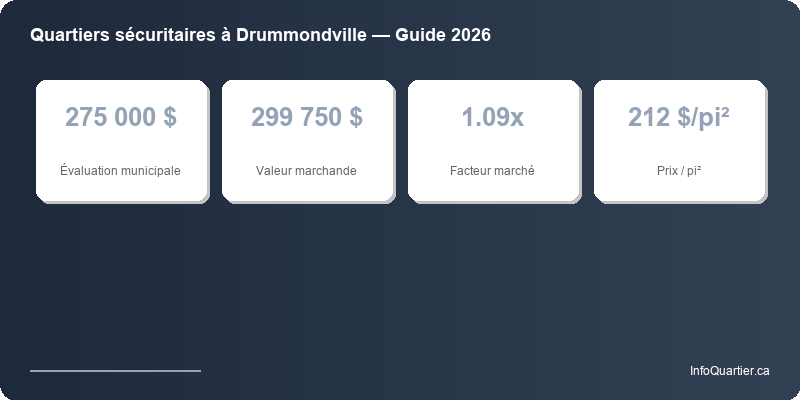 Quartiers sécuritaires à Drummondville — Guide 2026

275 000 $
Évaluation municipale

299 750 $
Valeur marchande

1.09x
Facteur marché

212 $/pi²
Prix / pi²

InfoQuartier.ca