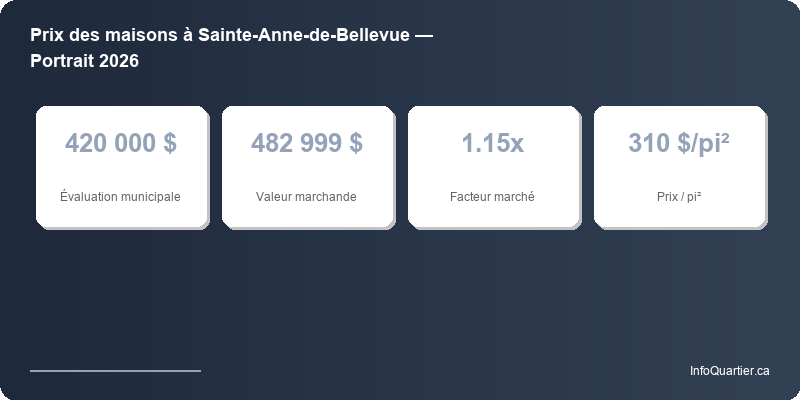 Prix des maisons à Sainte-Anne-de-Bellevue — Portrait 2026

420 000 $

Évaluation municipale

482 999 $

Valeur marchande

1.15x

Facteur marché

310 $/pi²

Prix / pi²

InfoQuartier.ca