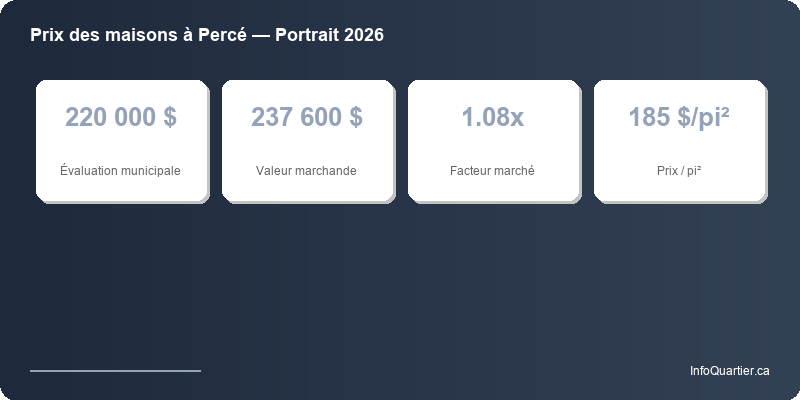 Prix des maisons à Percé — Portrait 2026

220 000 $
Évaluation municipale

237 600 $
Valeur marchande

1.08x
Facteur marché

185 $/pi²
Prix / pi²

InfoQuartier.ca