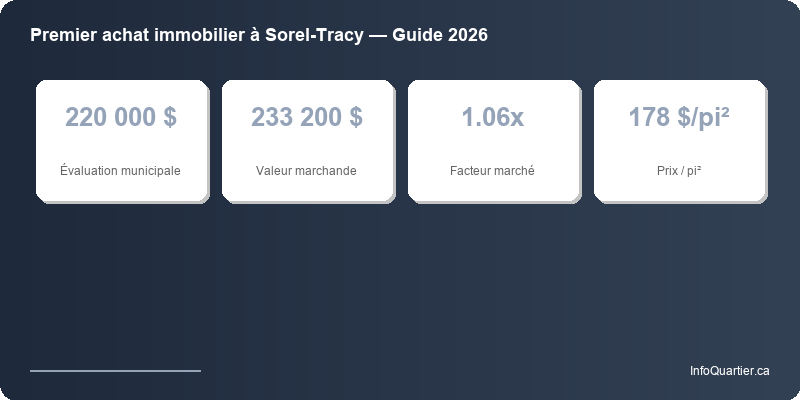 Premier achat immobilier à Sorel-Tracy — Guide 2026

220 000 $
Évaluation municipale

233 200 $
Valeur marchande

1.06x
Facteur marché

178 $/pi²
Prix / pi²

InfoQuartier.ca