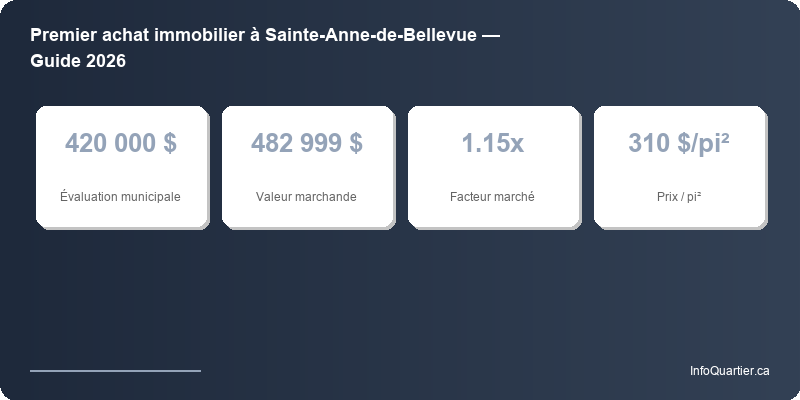 Premier achat immobilier à Sainte-Anne-de-Bellevue — Guide 2026

420 000 $

Évaluation municipale

482 999 $

Valeur marchande

1.15x

Facteur marché

310 $/pi²

Prix / pi²

InfoQuartier.ca