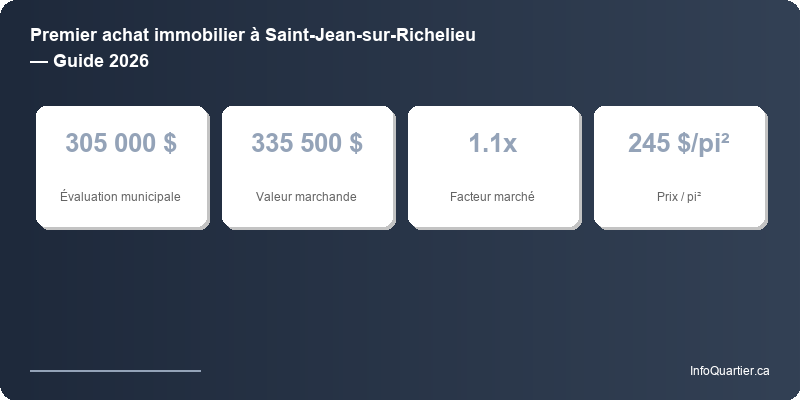 Premier achat immobilier à Saint-Jean-sur-Richelieu — Guide 2026

305 000 $

Évaluation municipale

335 500 $

Valeur marchande

1.1x

Facteur marché

245 $/pi²

Prix / pi²

InfoQuartier.ca