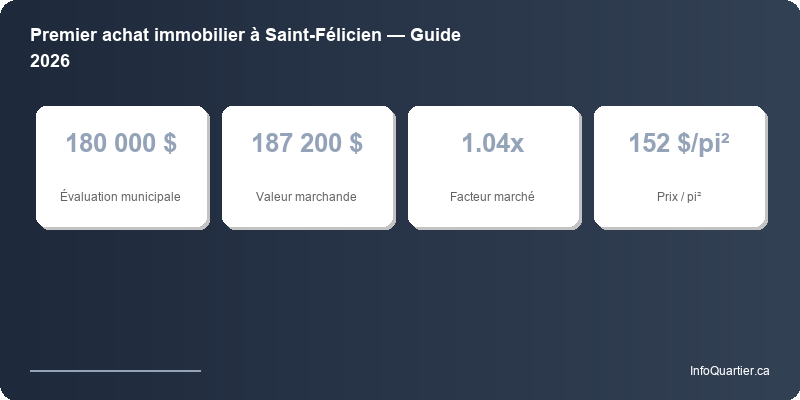 Premier achat immobilier à Saint-Félicien — Guide 2026

180 000 $

Évaluation municipale

187 200 $

Valeur marchande

1.04x

Facteur marché

152 $/pi²

Prix / pi²

InfoQuartier.ca