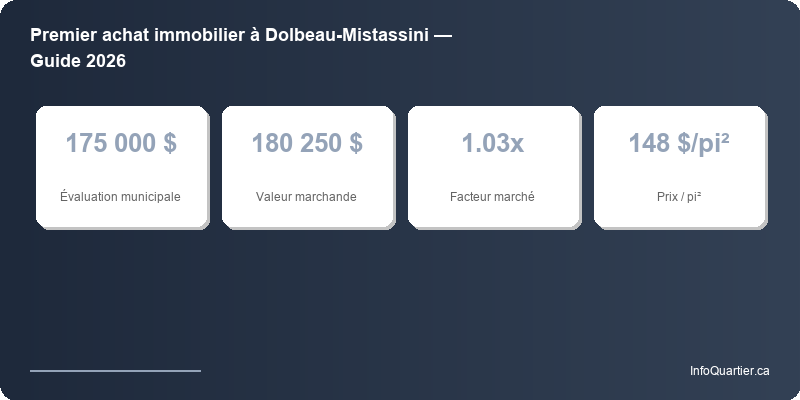 Premier achat immobilier à Dolbeau-Mistassini — Guide 2026

175 000 $

Évaluation municipale

180 250 $

Valeur marchande

1.03x

Facteur marché

148 $/pi²

Prix / pi²

InfoQuartier.ca