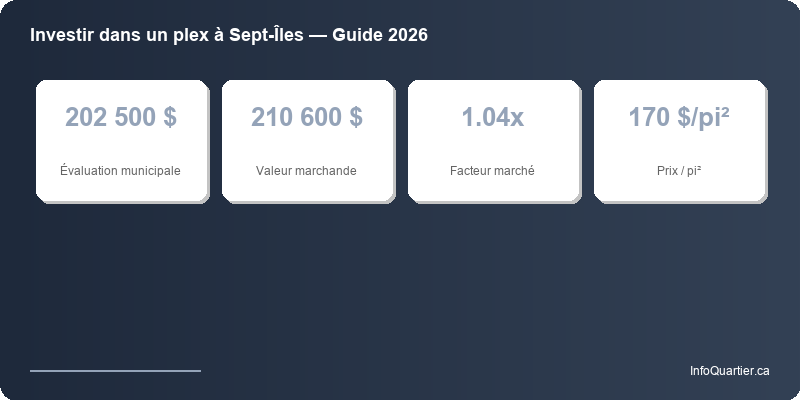 Investir dans un plex à Sept-Îles — Guide 2026

202 500 $

Évaluation municipale

210 600 $

Valeur marchande

1.04x

Facteur marché

170 $/pi²

Prix / pi²

InfoQuartier.ca