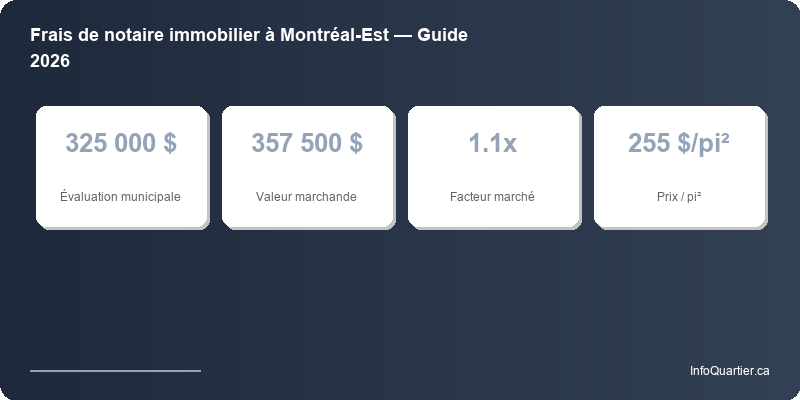 Frais de notaire immobilier à Montréal-Est — Guide 2026

325 000 $
Évaluation municipale

357 500 $
Valeur marchande

1.1x
Facteur marché

255 $/pi²
Prix / pi²

InfoQuartier.ca