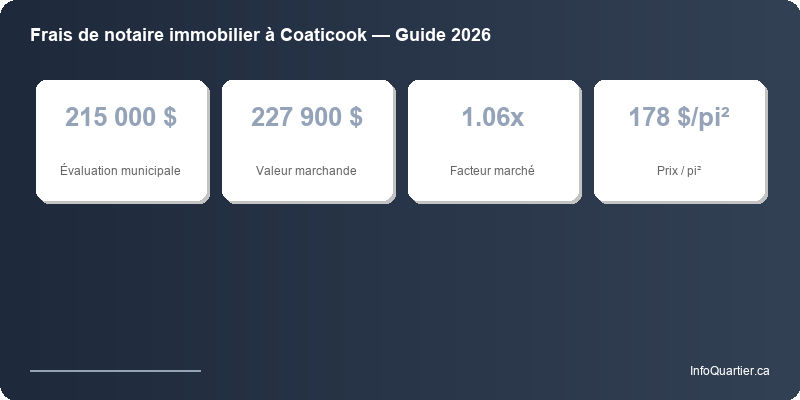 Frais de notaire immobilier à Coaticook — Guide 2026

215 000 $
Évaluation municipale

227 900 $
Valeur marchande

1.06x
Facteur marché

178 $/pi²
Prix / pi²

InfoQuartier.ca